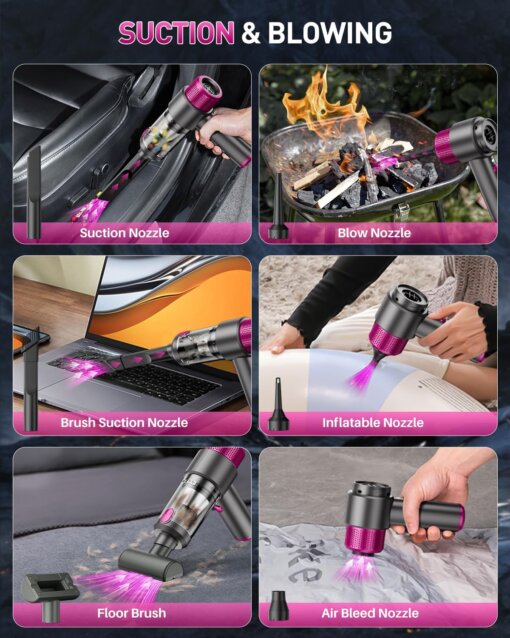 SUCTION & BLOWING

Suction Nozzle

Blow Nozzle

Brush Suction Nozzle

Inflatable Nozzle

Floor Brush

Air Bleed Nozzle